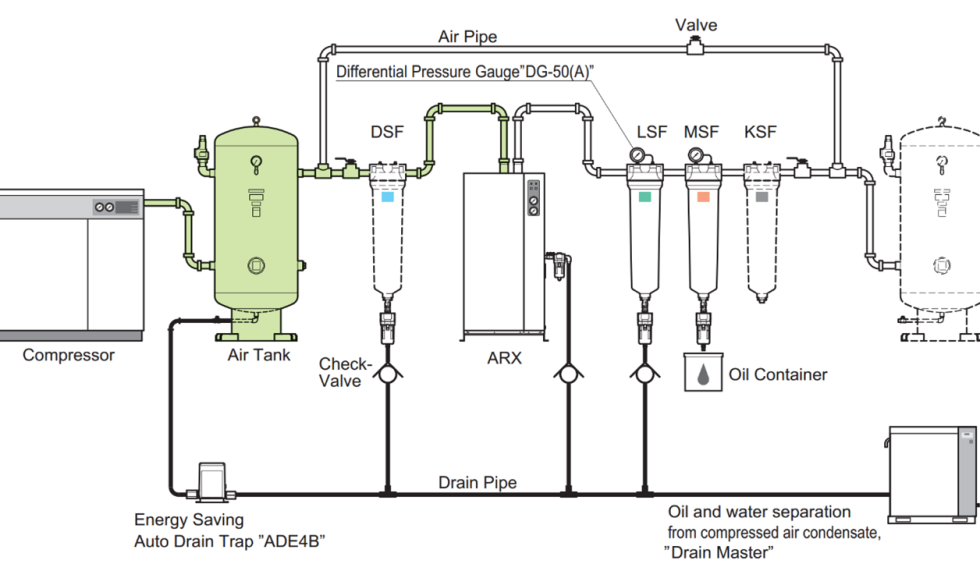 Valve

Air Pipe

Differential Pressure Gauge"DG-50(A)"

DSF

LSF

MSF

KSF

Compressor

Air Tank

Check-Valve

ARX

Oil Container

Drain Pipe

Energy Saving
Auto Drain Trap "ADE4B"

Oil and water separation
from compressed air condensate,
"Drain Master"