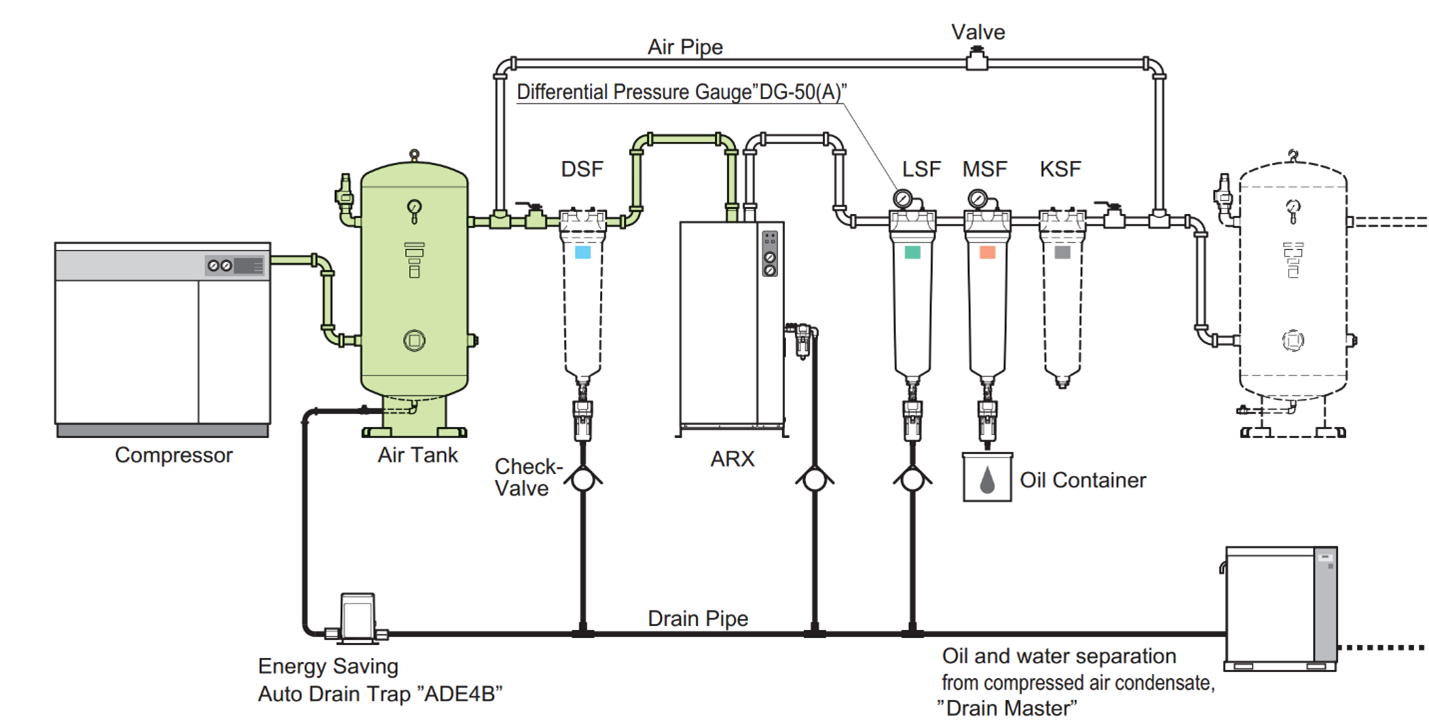 Air Pipe

Valve

Differential Pressure Gauge"DG-50(A)"

DSF

LSF

MSF

KSF

Compressor

Air Tank

Check-Valve

ARX

Oil Container

Drain Pipe

Energy Saving
Auto Drain Trap "ADE4B"

Oil and water separation
from compressed air condensate,
"Drain Master"